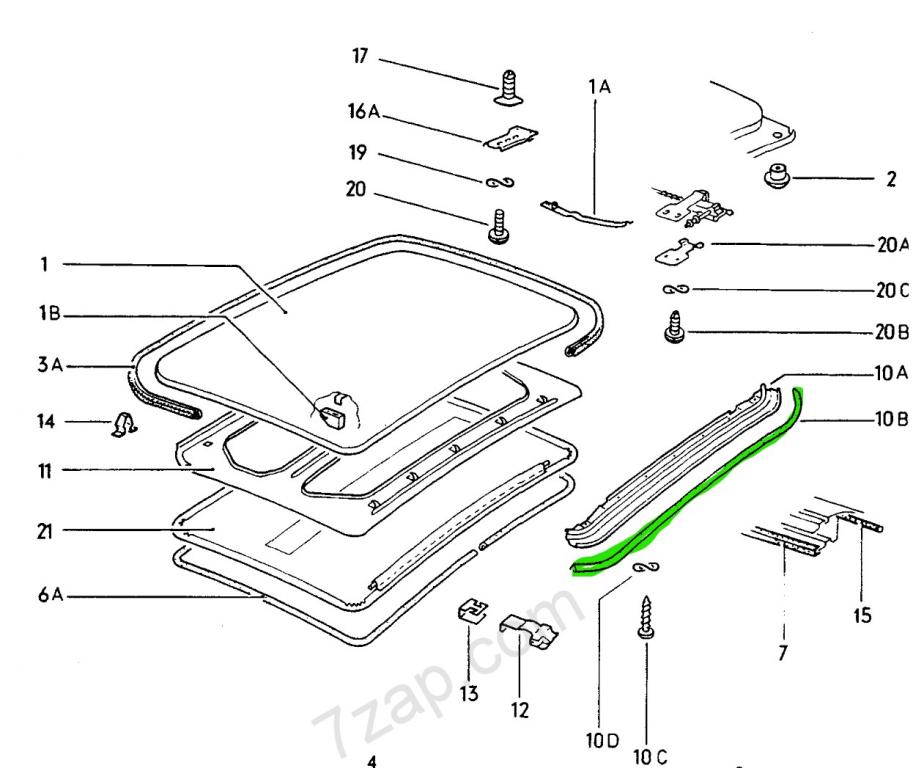 17
16A
19
20
1A
2
20A
20C
20B
1
1B
3A
14
11
21
6A
10A
10B
15
7
13
12
10D
10C
4
7zap.com