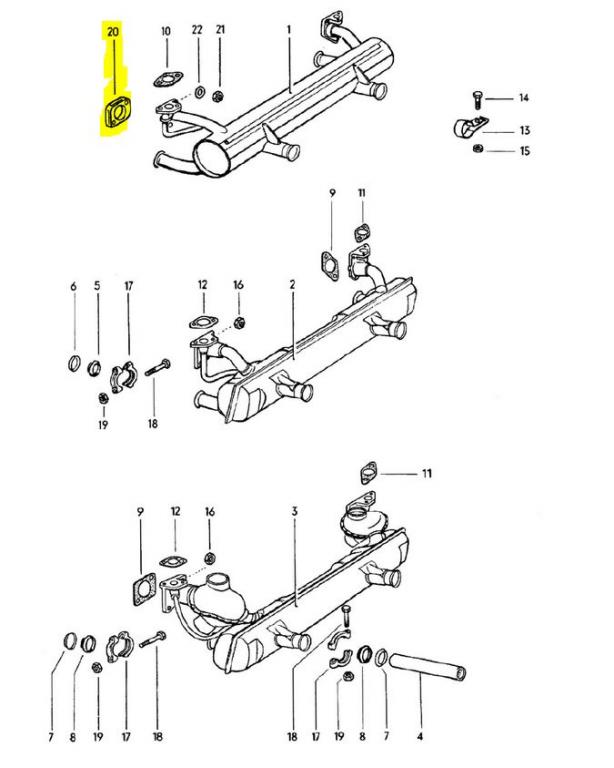 20
10
22
21
1
14
13
15
9
11
6
5
17
12
16
2
19
18
11
9
12
16
3
7
8
19
17
18
18
17
19
8
7
4