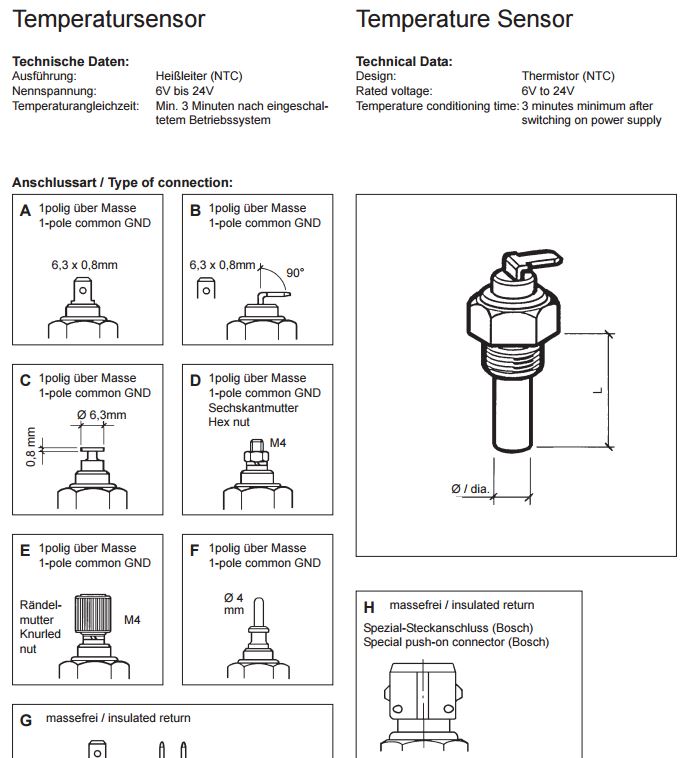 Temperatursensor

Technische Daten:
Ausführung: Heißleiter (NTC)
Nennspannung: 6V bis 24V
Temperaturangleichzeit: Min. 3 Minuten nach eingeschaltetem Betriebssystem

Temperature Sensor

Technical Data:
Design: Thermistor (NTC)
Rated voltage: 6V to 24V
Temperature conditioning time: 3 minutes minimum after switching on power supply

Anschlussart / Type of connection:

A 1polig über Masse
1-pole common GND
6,3 x 0,8mm

B 1polig über Masse
1-pole common GND
6,3 x 0,8mm
90°

C 1polig über Masse
1-pole common GND
Ø 6,3mm
0,8 mm

D 1polig über Masse
1-pole common GND
Sechskantmutter
Hex nut
M4

E 1polig über Masse
1-pole common GND
Rändelmutter
Knurled nut
M4

F 1polig über Masse
1-pole common GND
Ø 4 mm

G massefrei / insulated return

L
Ø / dia.

H massefrei / insulated return
Spezial-Steckanschluss (Bosch)
Special push-on connector (Bosch)