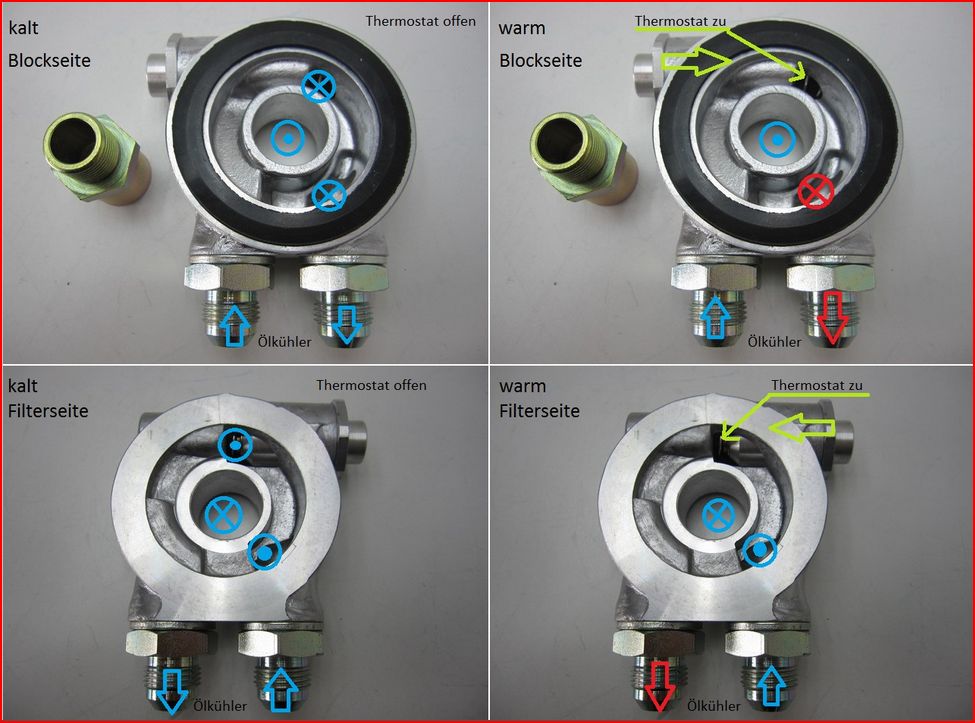 kalt
Blockseite

Thermostat offen

Ölkühler

warm
Blockseite

Thermostat zu

Ölkühler

kalt
Filterseite

Thermostat offen

Ölkühler

warm
Filterseite

Thermostat zu

Ölkühler