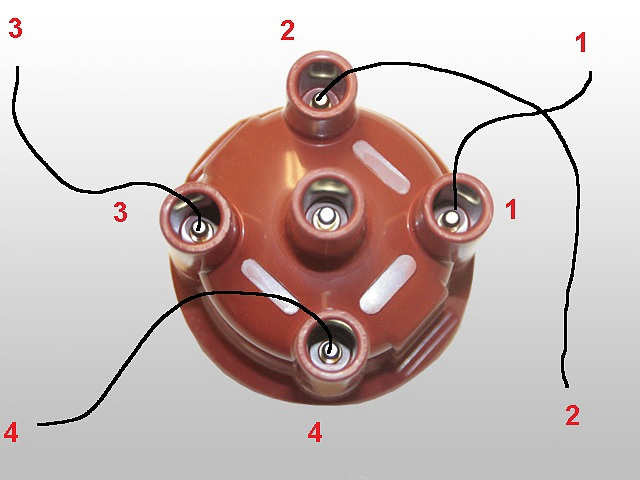 3
2
1
3
1
4
4
2