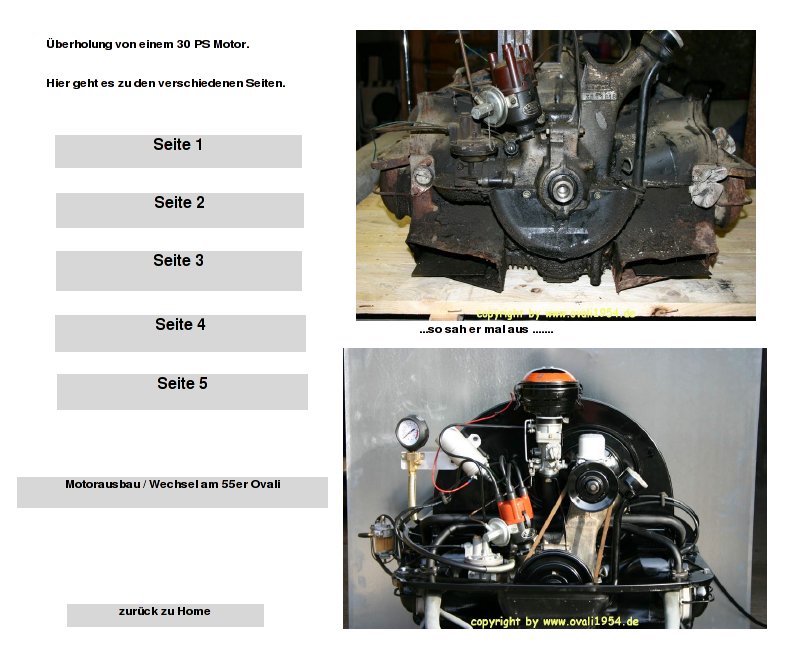 Überholung von einem 30 PS Motor.

Hier geht es zu den verschiedenen Seiten.

Seite 1

Seite 2

Seite 3

Seite 4

Seite 5

Motorausbau / Wechsel am 55er Ovali

zurück zu Home

copyright by www.ovali1954.de

...so sah er mal aus .......

copyright by www.ovali1954.de